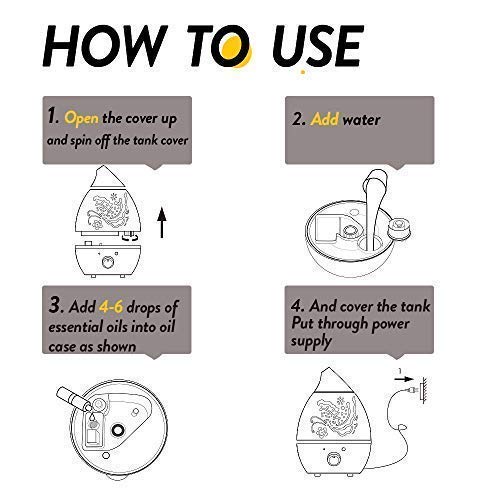 HOW TO USE

1. Open the cover up and spin off the tank cover

2. Add water

3. Add 4-6 drops of essential oils into oil case as shown

4. And cover the tank Put through power supply

1